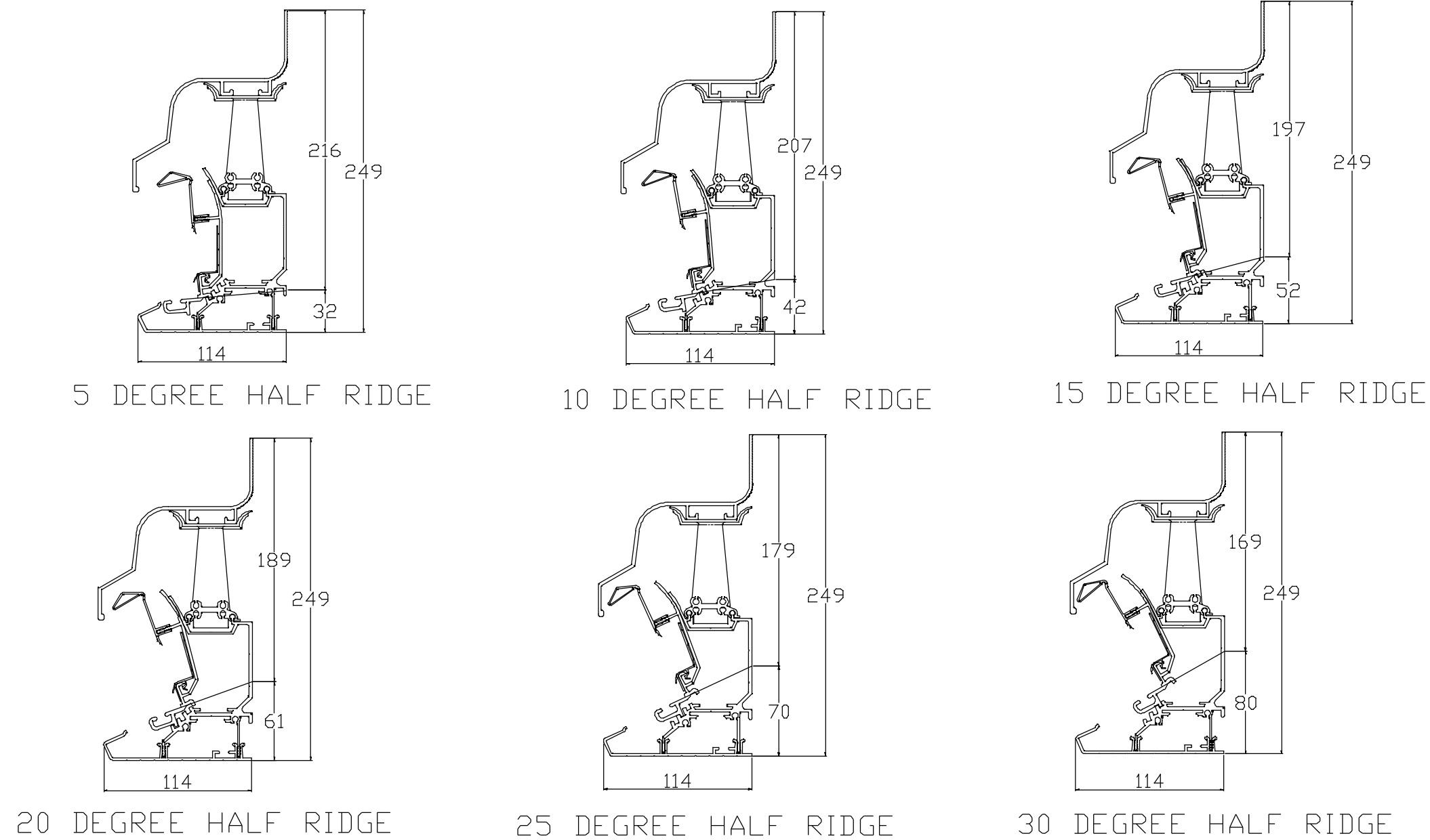 216
249
32
114
5 DEGREE HALF RIDGE

207
249
42
114
10 DEGREE HALF RIDGE

197
249
52
114
15 DEGREE HALF RIDGE

189
249
61
114
20 DEGREE HALF RIDGE

179
249
70
114
25 DEGREE HALF RIDGE

169
249
80
114
30 DEGREE HALF RIDGE